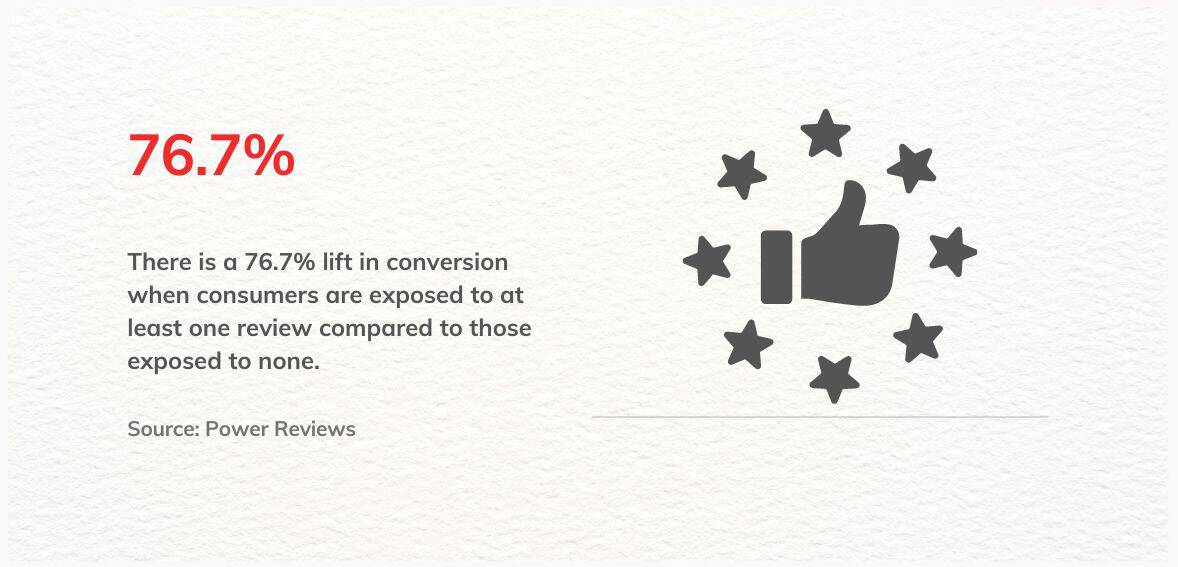 76.7%

There is a 76.7% lift in conversion when consumers are exposed to at least one review compared to those exposed to none.

Source: Power Reviews